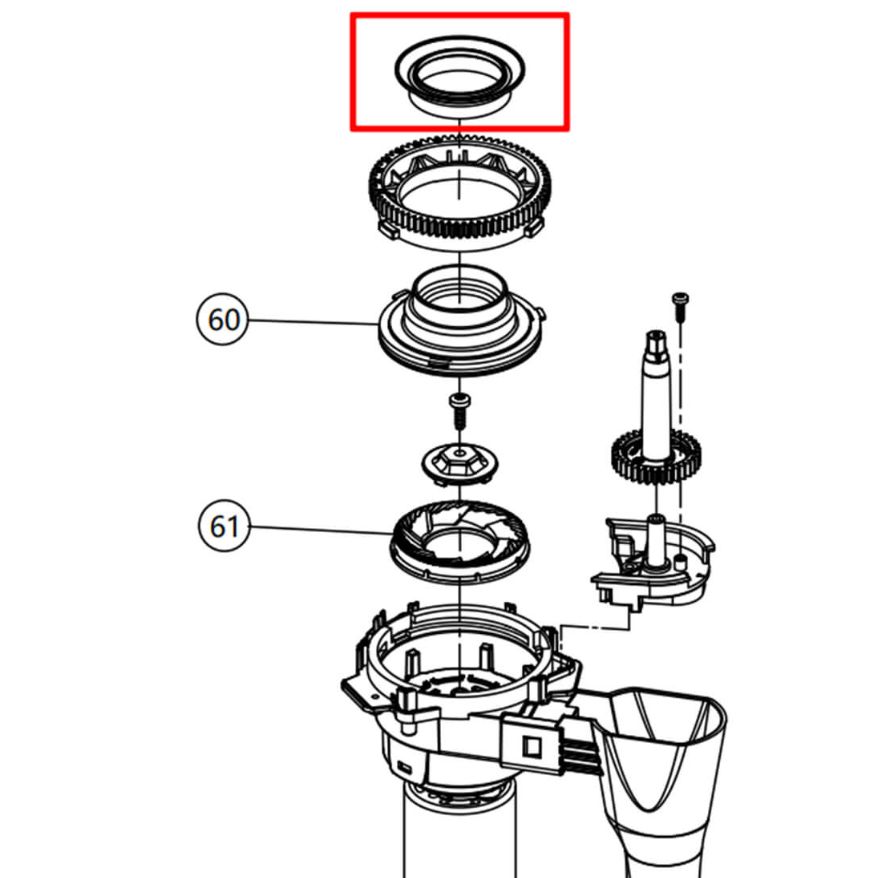 60

61