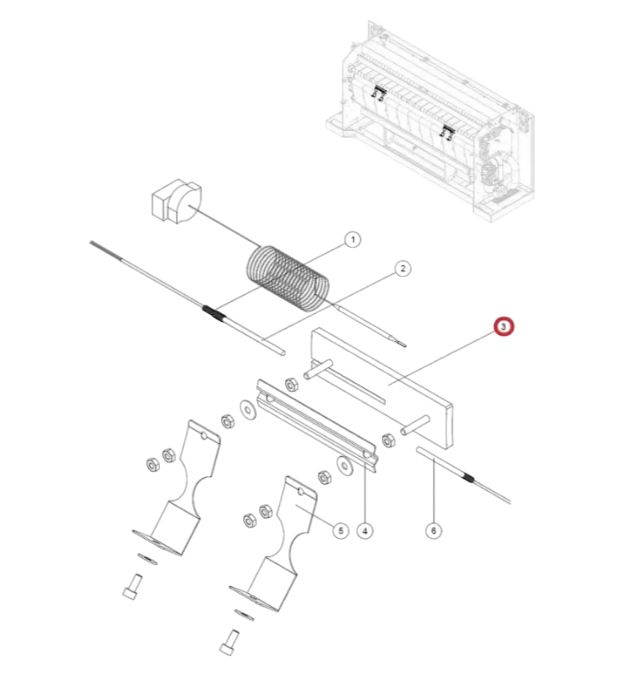 1
2
3
5
4
6