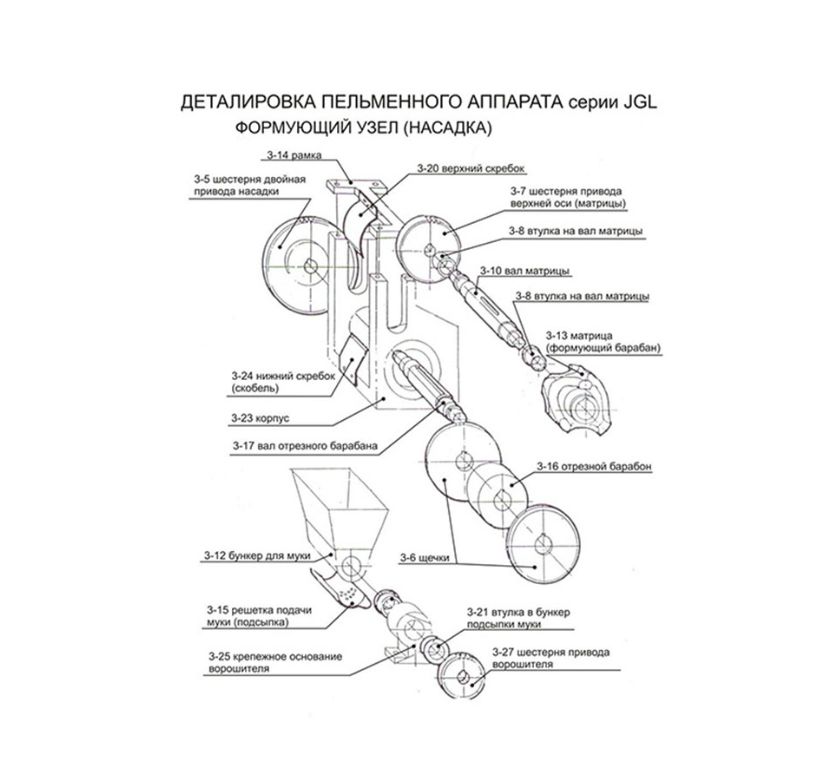 ДЕТАЛИРОВКА ПЕЛЬМЕННОГО АППАРАТА серии JGL
ФОРМУЮЩИЙ УЗЕЛ (НАСАДКА)

3-14 рамка
3-5 шестерня двойная привода насадки
3-20 верхний скребок
3-7 шестерня привода верхней оси (матрицы)
3-8 втулка на вал матрицы
3-10 вал матрицы
3-8 втулка на вал матрицы
3-13 матрица (формующий барабан)
3-24 нижний скребок (скобель)
3-23 корпус
3-17 вал отрезного барабана
3-16 отрезной барабон
3-12 бункер для муки
3-6 щечки
3-15 решетка подачи муки (подсыпка)
3-21 втулка в бункер подсыпки муки
3-25 крепежное основание ворошителя
3-27 шестерня привода ворошителя