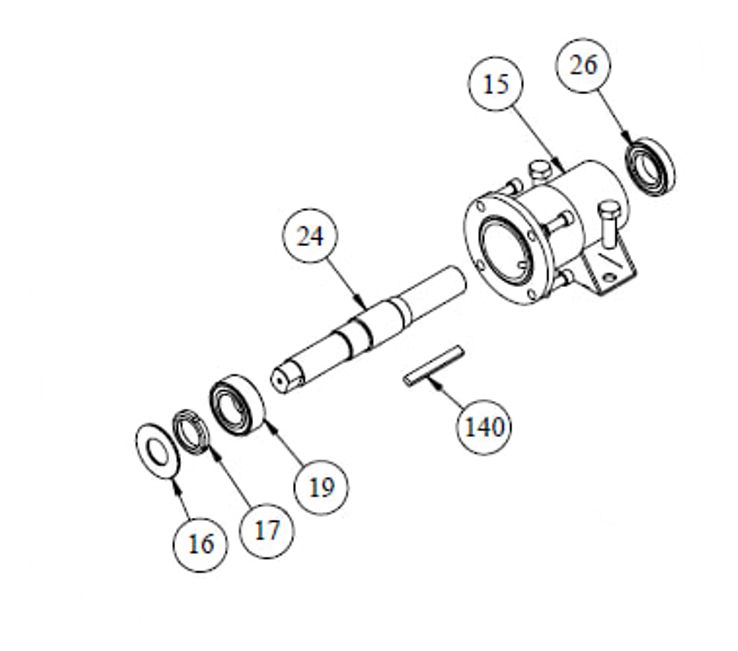 26
15
24
140
19
17
16