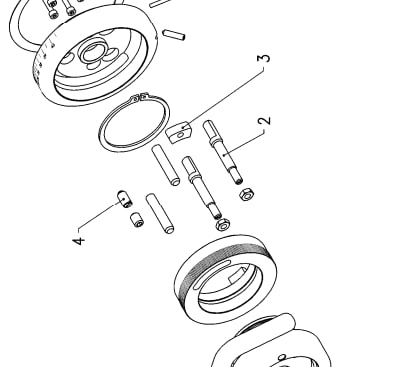 3
2
4